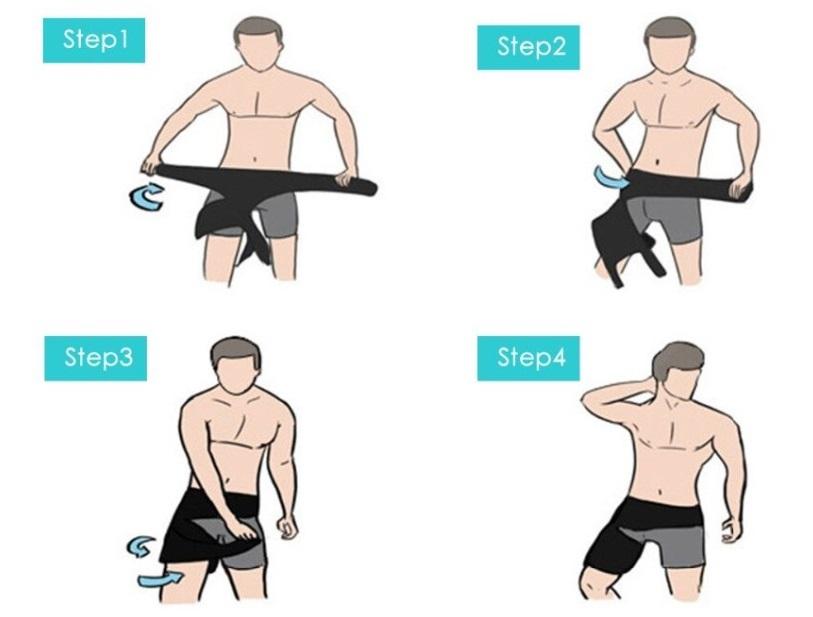 Step1

Step2

Step3

Step4